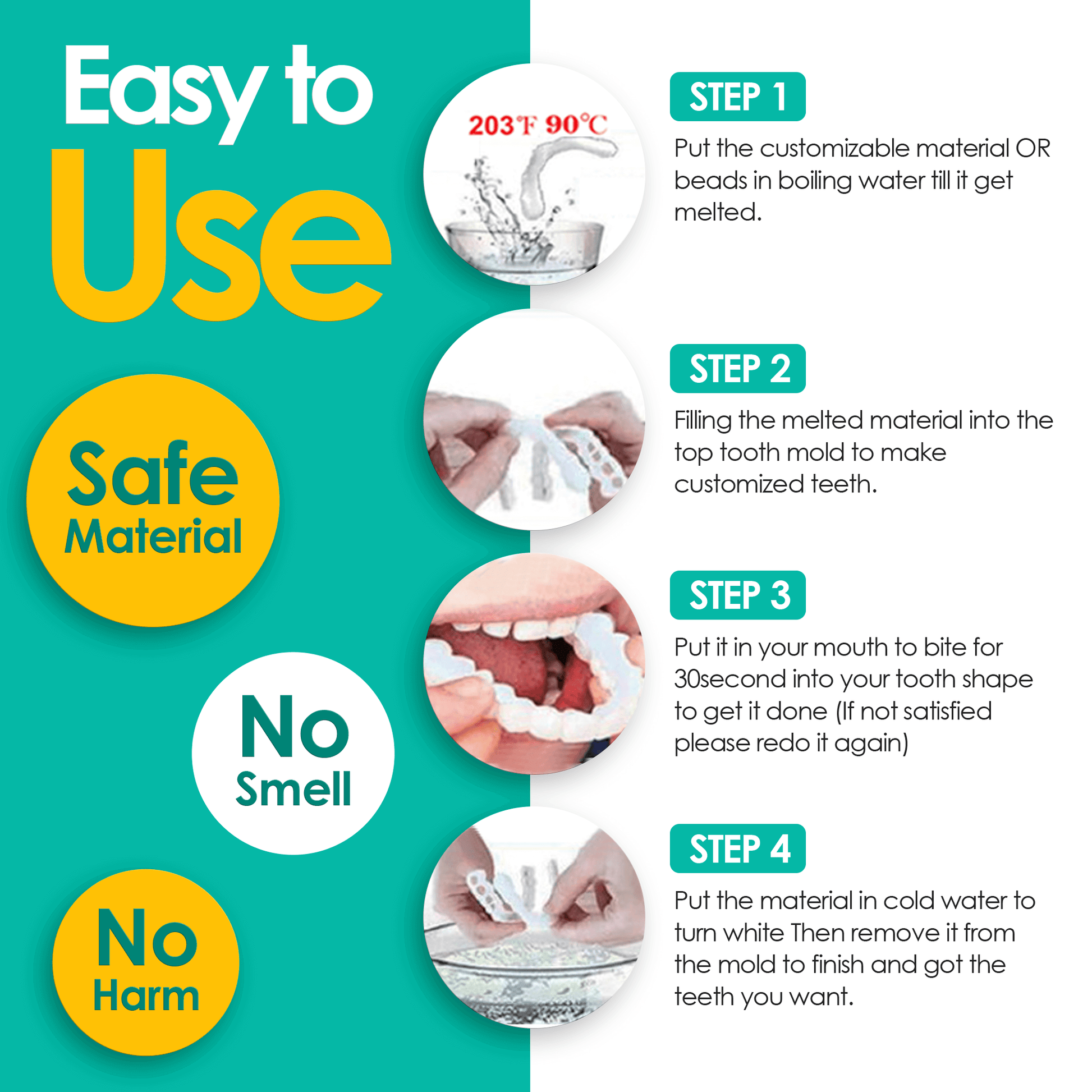 Easy to Use

Safe Material

No Smell

No Harm

203℉ 90℃

STEP 1

Put the customizable material OR beads in boiling water till it get melted.

STEP 2

Filling the melted material into the top tooth mold to make customized teeth.

STEP 3

Put it in your mouth to bite for 30second into your tooth shape to get it done (If not satisfied please redo it again)

STEP 4

Put the material in cold water to turn white Then remove it from the mold to finish and got the teeth you want.